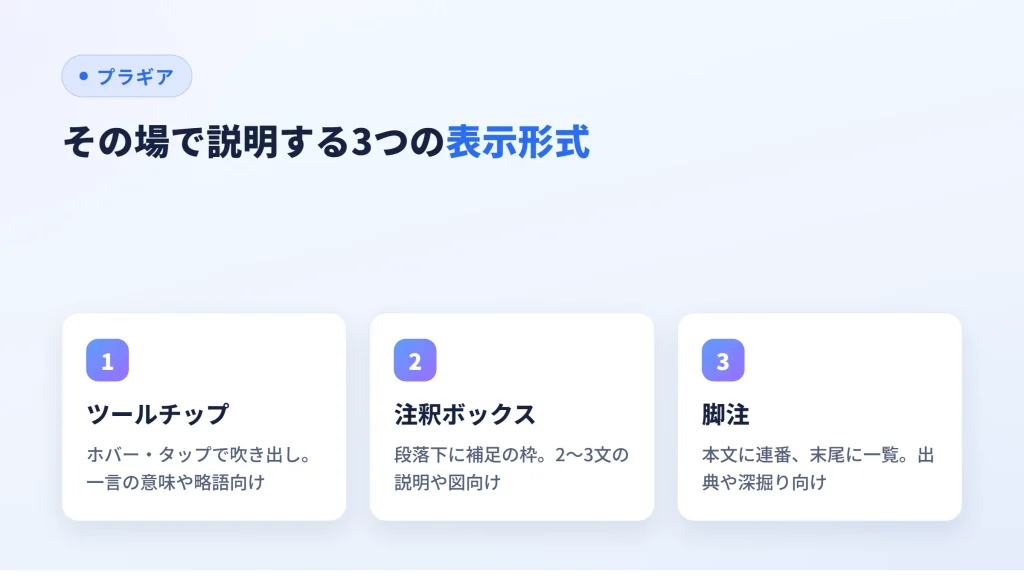 プラギア

その場で説明する3つの表示形式

1
ツールチップ
ホバー・タップで吹き出し。一言の意味や略語向け

2
注釈ボックス
段落下に補足の枠。2〜3文の説明や図向け

3
脚注
本文に連番、末尾に一覧。出典や深掘り向け